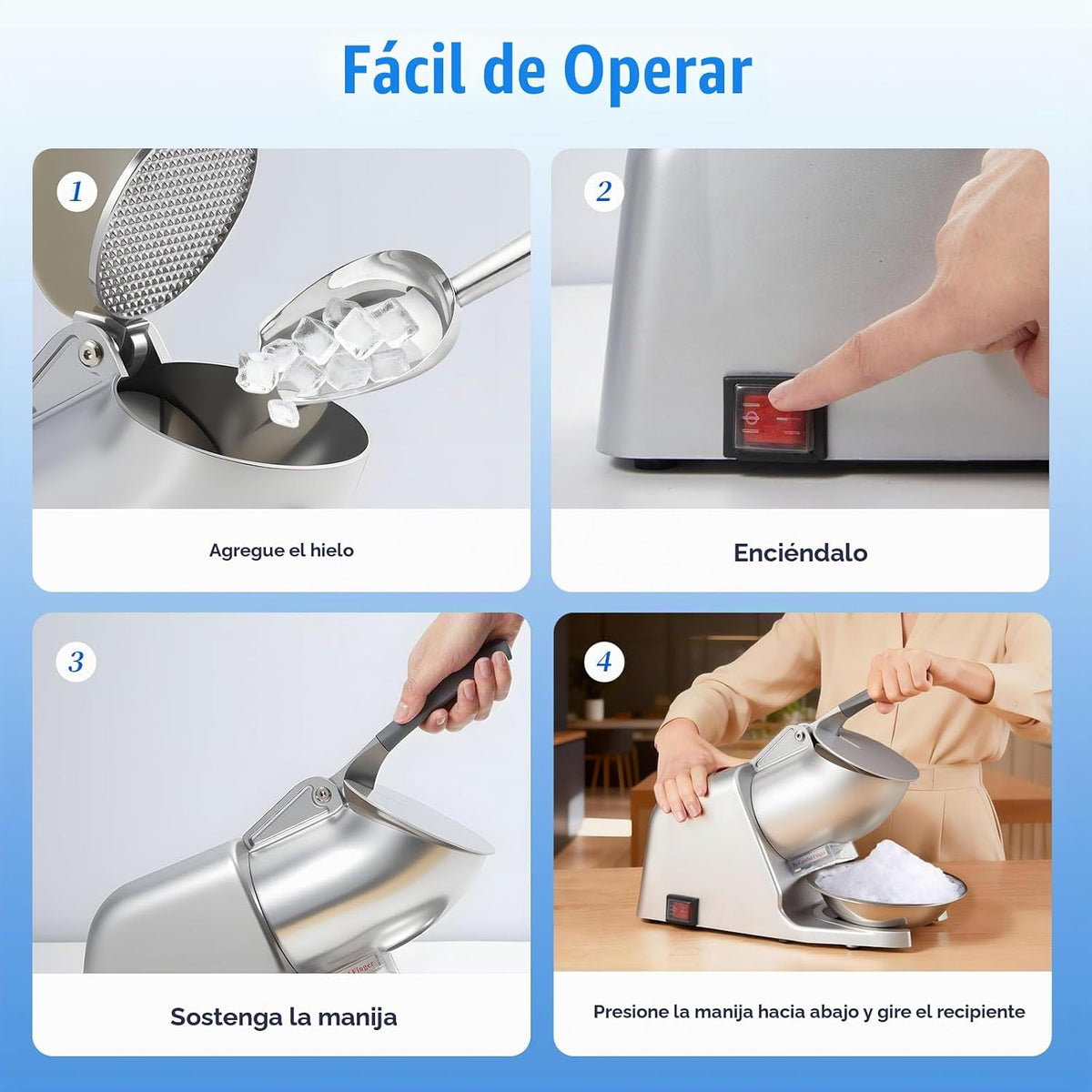 Fácil de Operar

1

Agregue el hielo

2

Enciéndalo

3

Sostenga la manija

4

Presione la manija hacia abajo y gire el recipiente